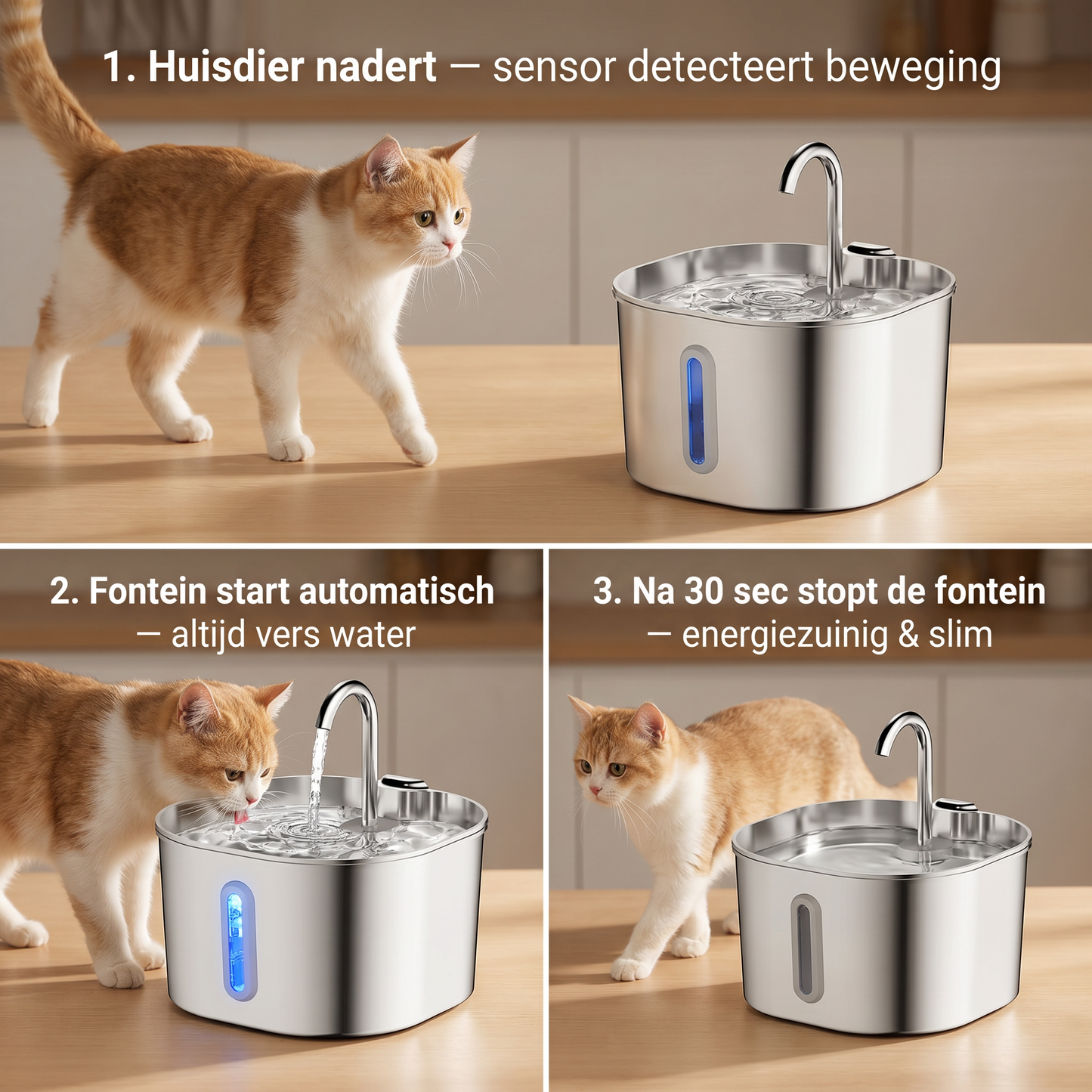 1. Huisdier nadert — sensor detecteert beweging

2. Fontein start automatisch — altijd vers water

3. Na 30 sec stopt de fontein — energiezuinig & slim